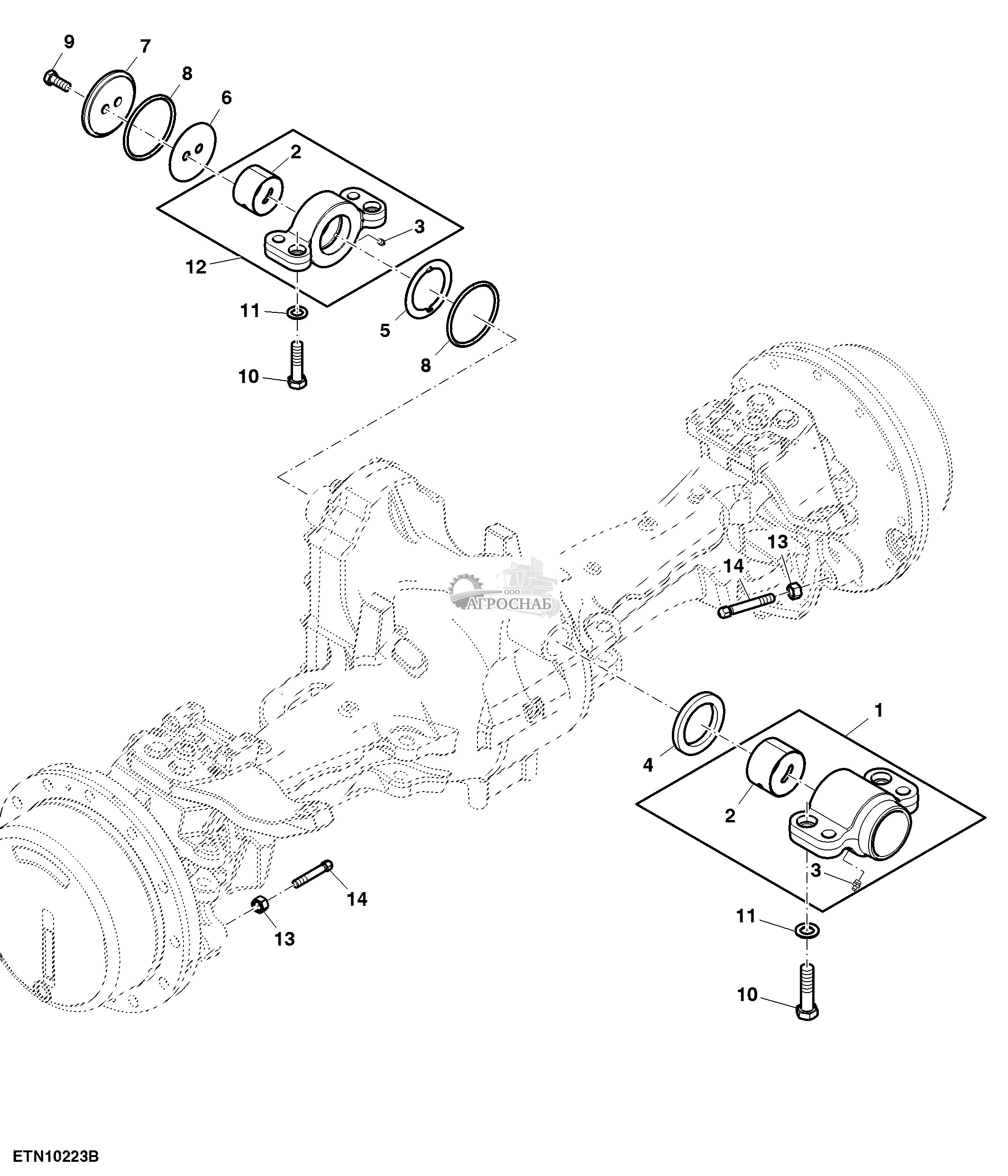 9
7
8
6
2
3
12
11
5
8
10
13
14
ООО
АГРОСНАБ
1
4
2
3
14
13
11
10
ETN10223B